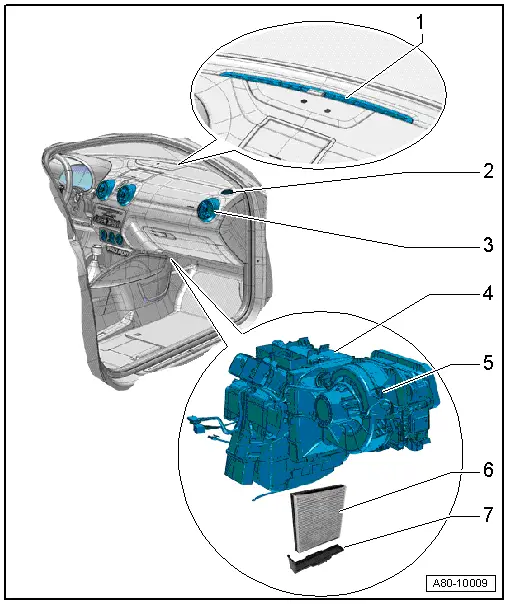 1
2
3
4
5
6
7
A80-10009