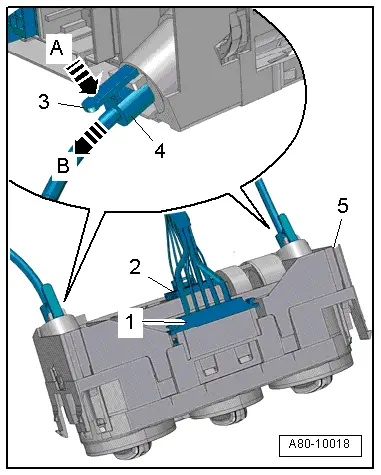 A
3
4
B
5
2
1
A80-10018