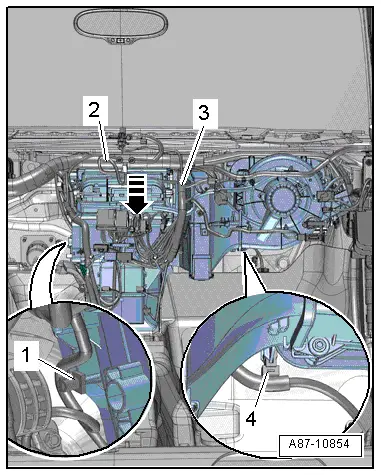 2
3
1
4
A87-10854