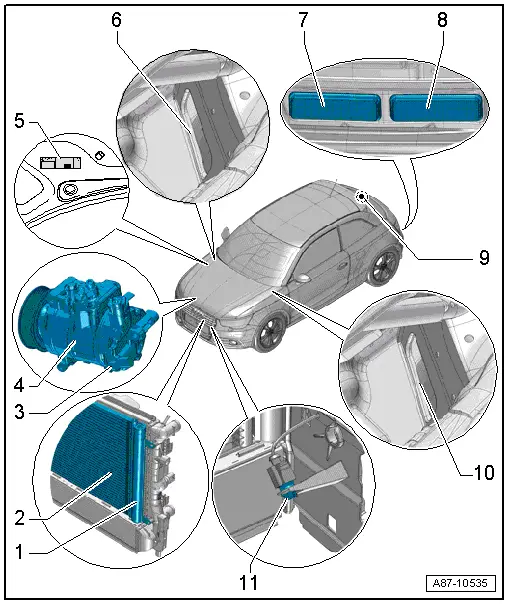 6
7
8
5
9
4
3
10
2
1
11
A87-10535