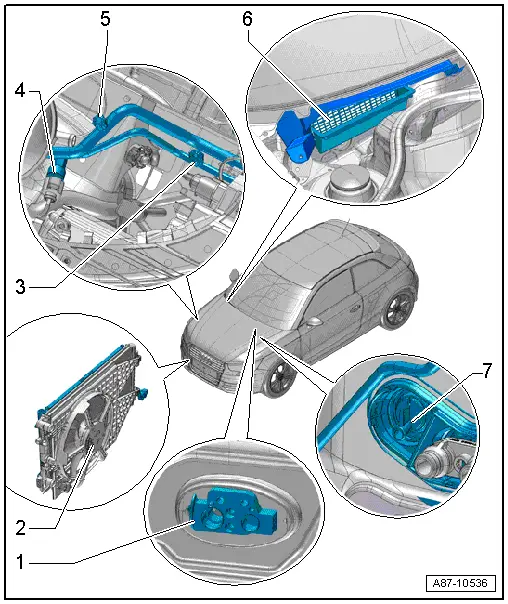 5
6
4
3
7
2
1
A87-10536