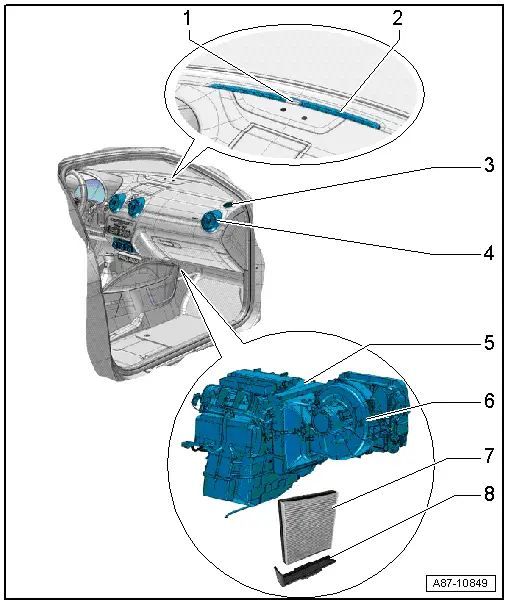 1
2
3
4
5
6
7
8
A87-10849