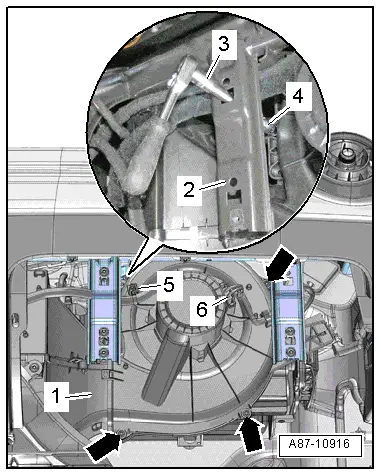 3
4
2
5
6
1
A87-10916