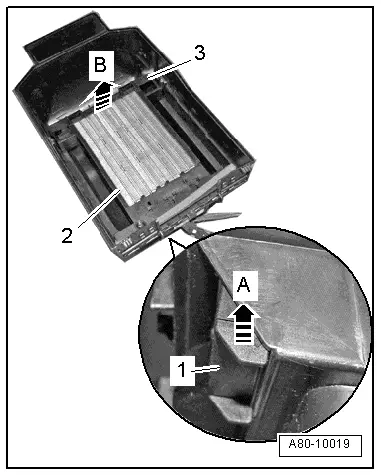 B
3
2
A
1
A80-10019