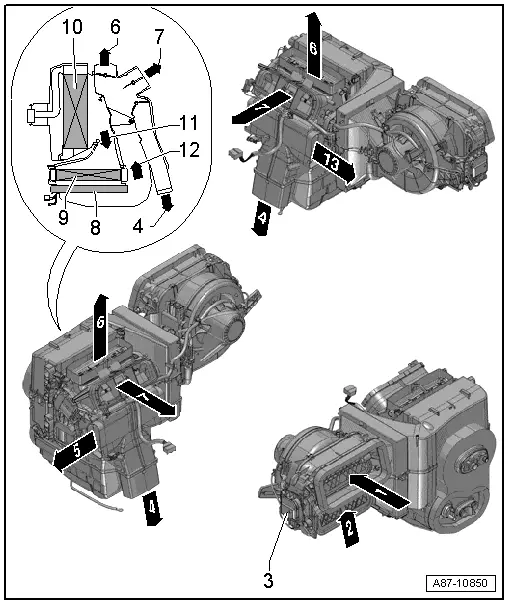 10
6
7
11
12
9
8
4
6
7
13
4
6
7
5
4
1
2
3
A87-10850