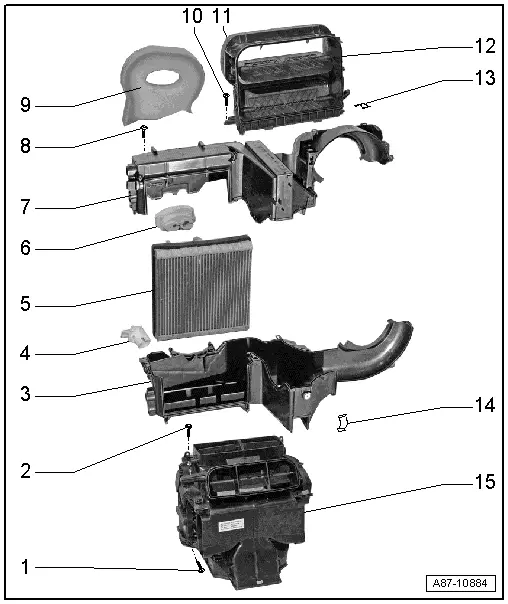 10
11
12
13
9
8
7
6
5
4
3
14
2
15
1
A87-10884