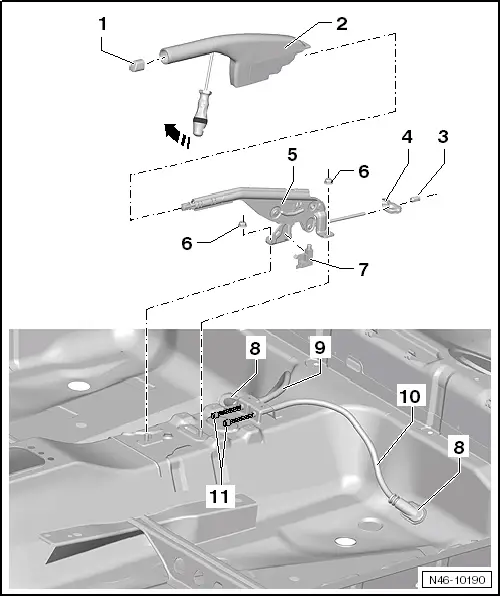 1
2
4
3
5
6
6
7
8
9
10
8
11
N46-10190