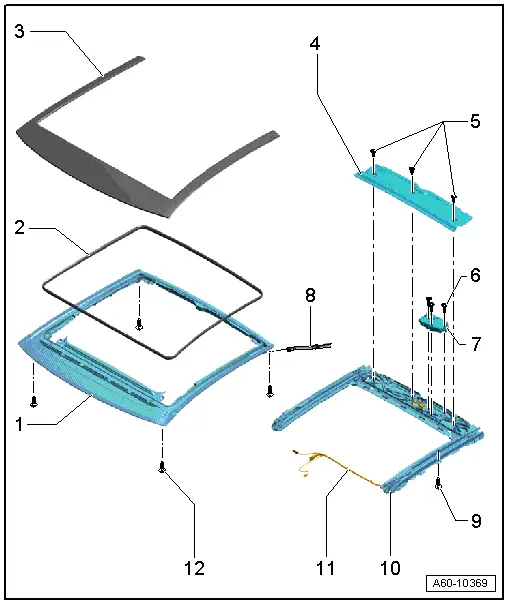 3
4
5
2
6
8
7
1
9
12
11
10
A60-10369