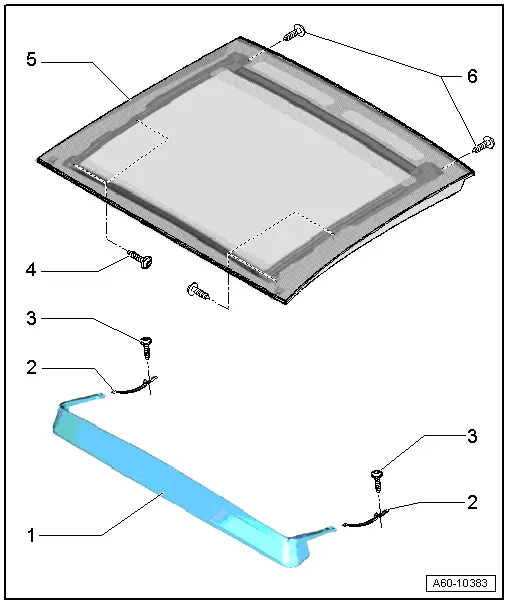 5
6
4
3
2
3
2
1
A60-10383