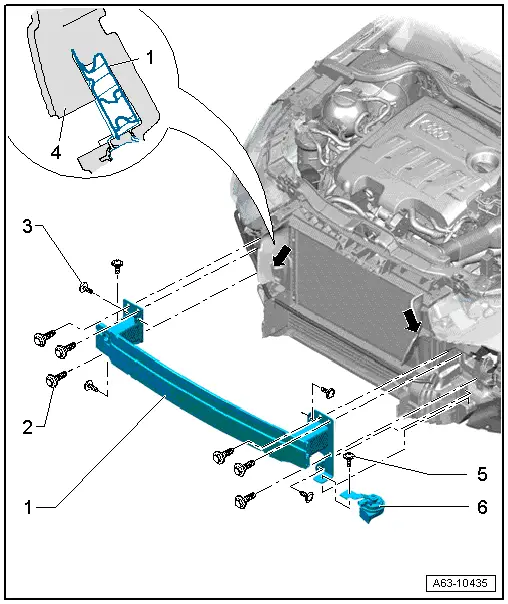 1
4
3
2
1
5
6
A63-10435