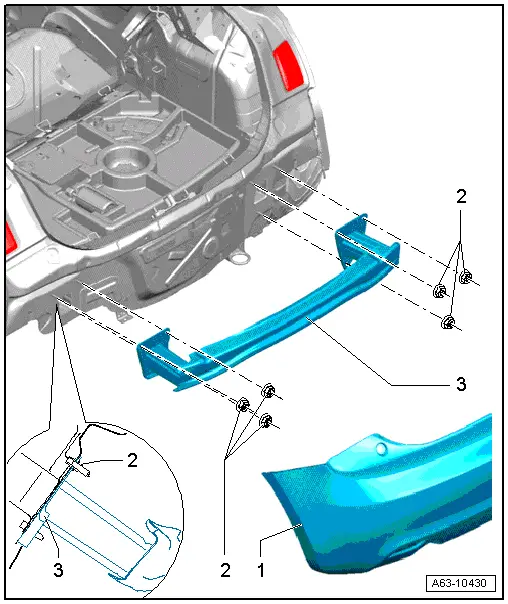 2

3

2

3

2

1

A63-10430