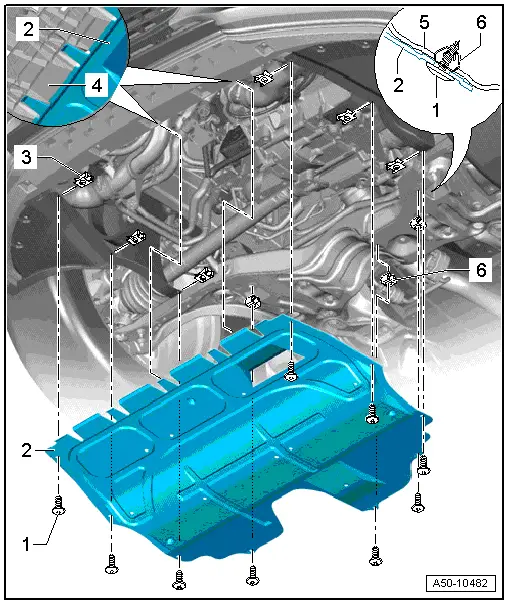 2
4
5
6
2
1
3
6
2
1
A50-10482