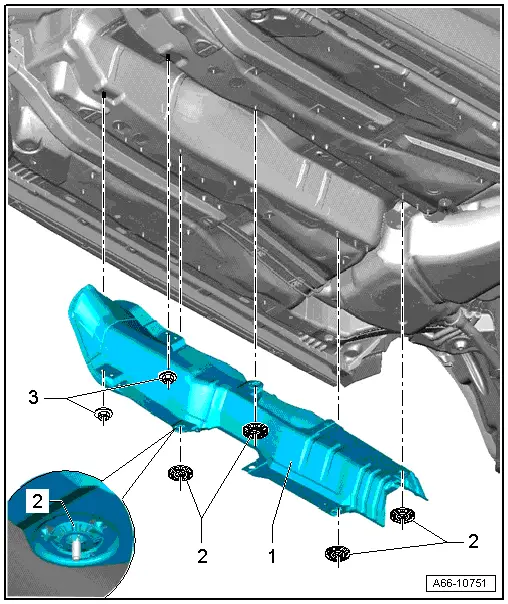 3
2
2
1
2
A66-10751