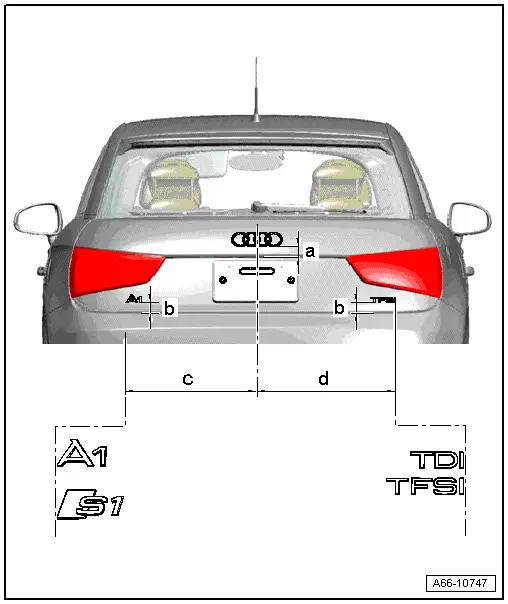 a

A1

b

b

TFSI

c

d

A1

S1

TDI

TFSI

A66-10747