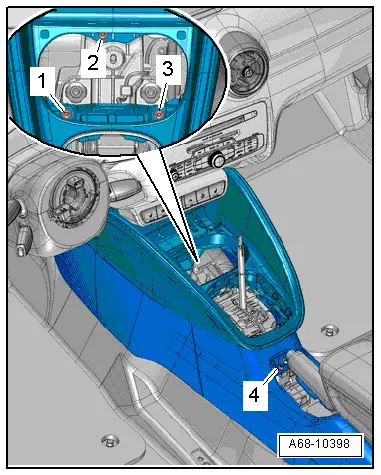 2
1
3
4
A68-10398