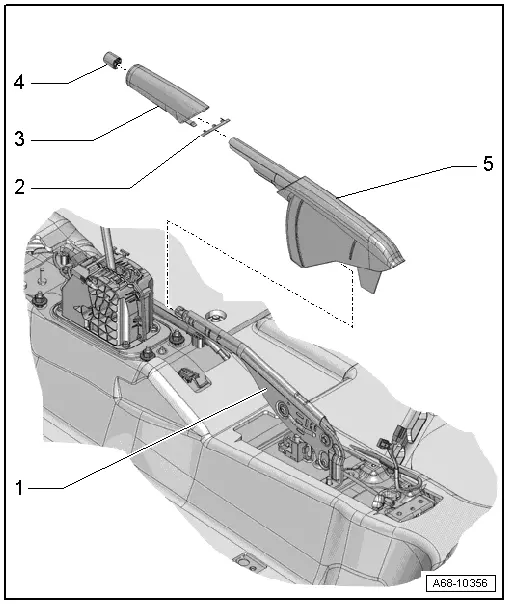 4
3
2
5
1
A68-10356