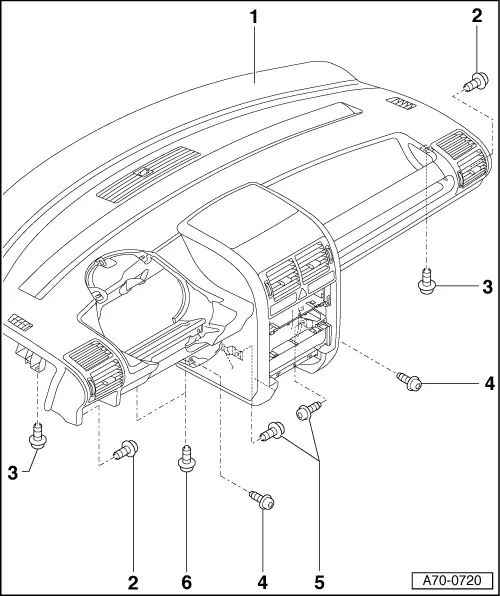 1

2

3

4

3

2

6

4

5

A70-0720