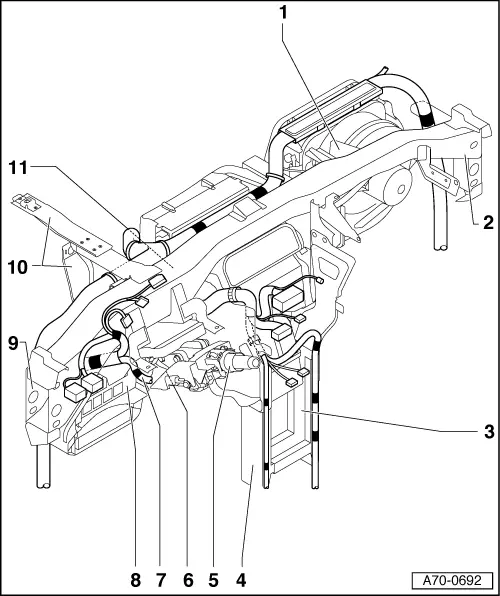 1
11
2
10
9
3
8 7 6 5 4
A70-0692