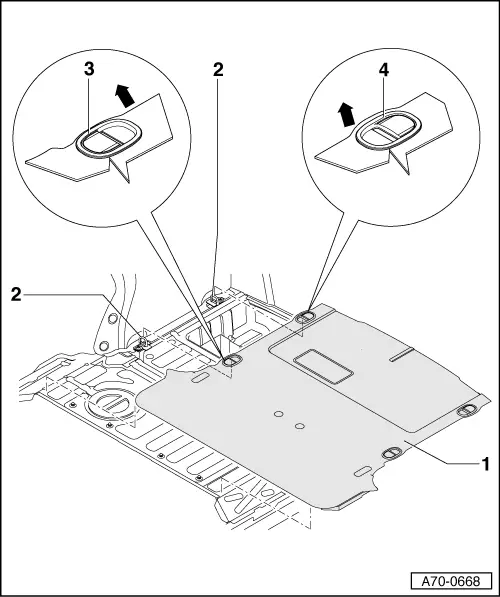 3
2
4
2
1
A70-0668