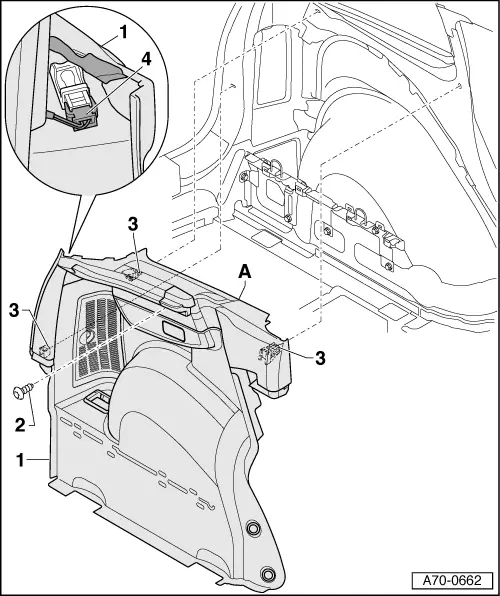 1
4
3
A
3
3
2
1
A70-0662