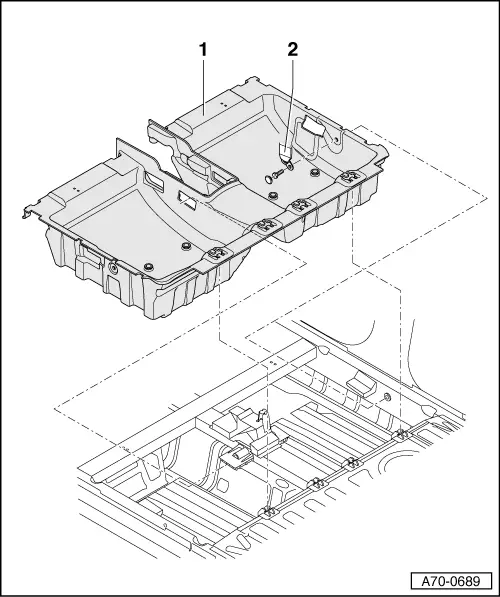 1
2
A70-0689