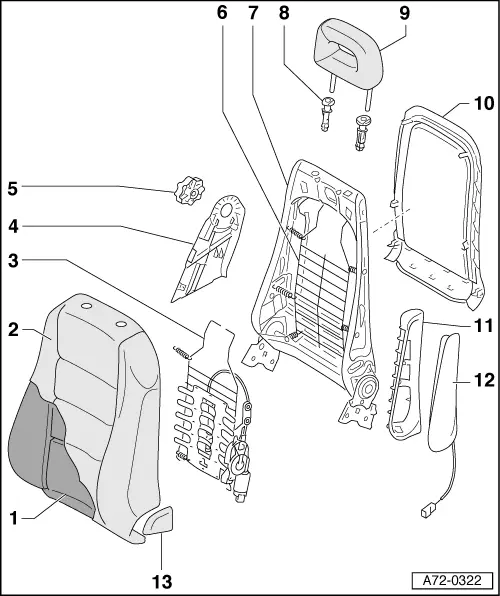 6
7
8
9
10
5
4
3
2
11
12
1
13
A72-0322