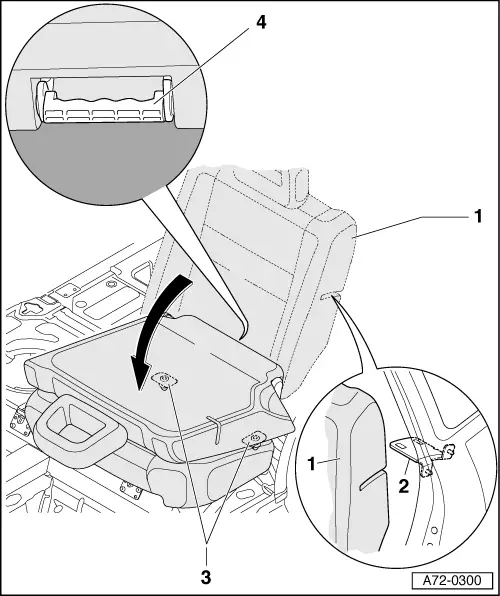 4
1
1
2
3
A72-0300