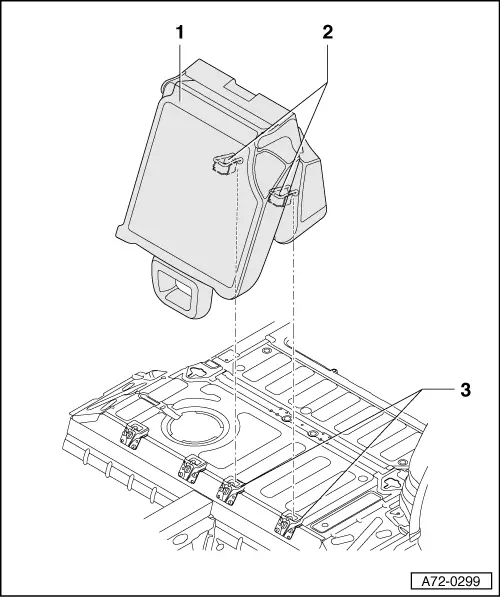 1
2
3
A72-0299