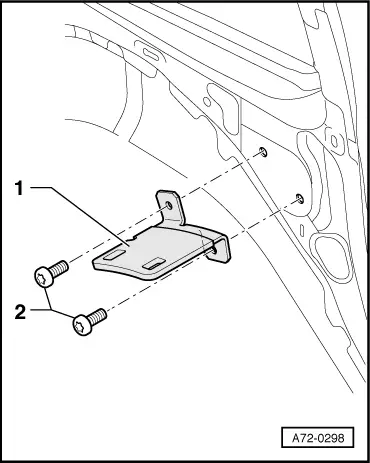 1

2

A72-0298