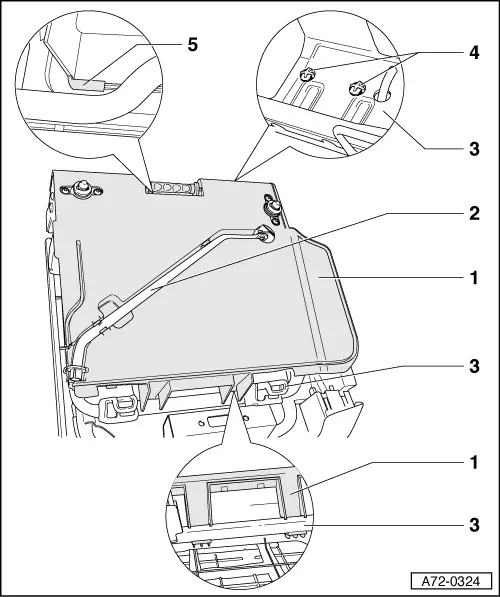 5
4
3
2
1
3
1
3
A72-0324