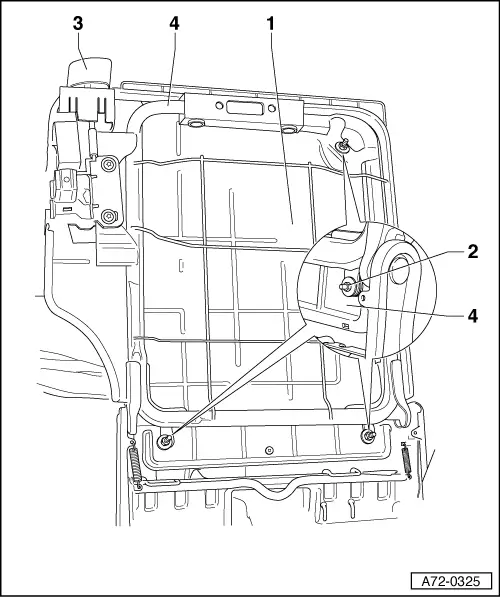 3
4
1
2
4
A72-0325