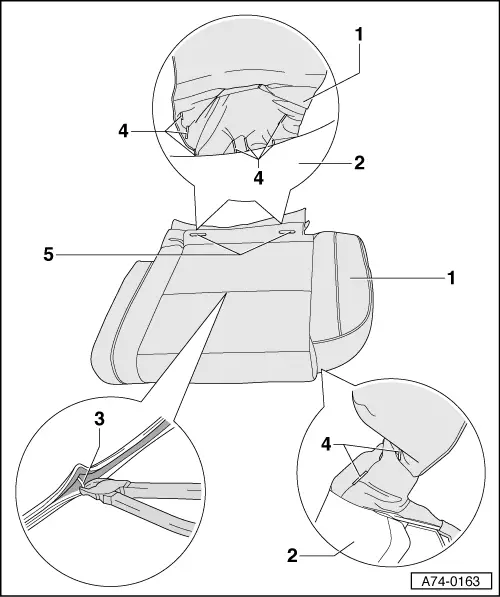 1
4
4
2
5
1
3
4
2
A74-0163