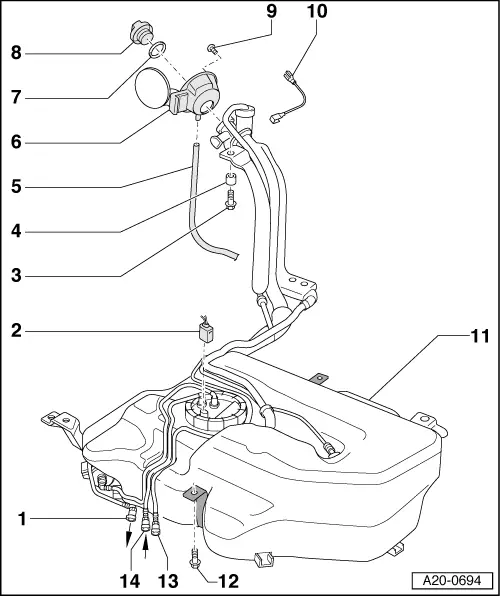 9
10
8
7
6
5
4
3
2
11
1
14
13
12
A20-0694