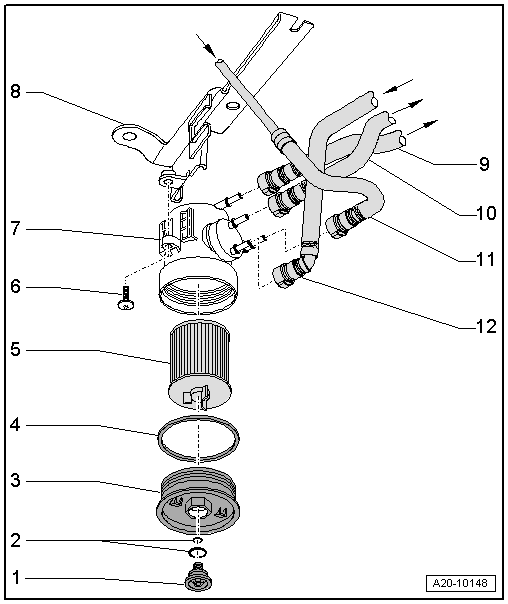 8
7
6
5
4
3
2
1
9
10
11
12
A20-10148