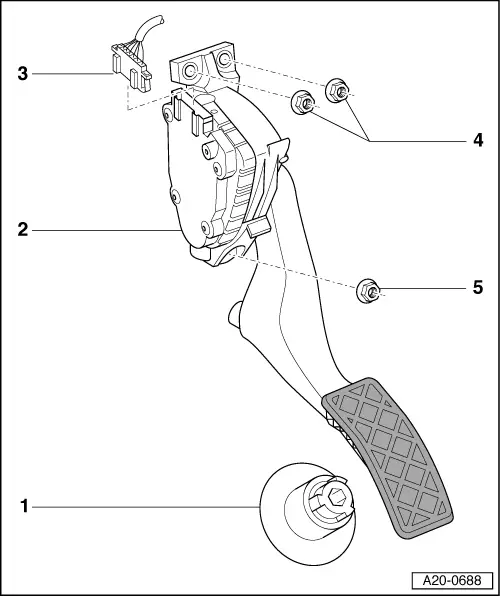 3
4
2
5
1
A20-0688