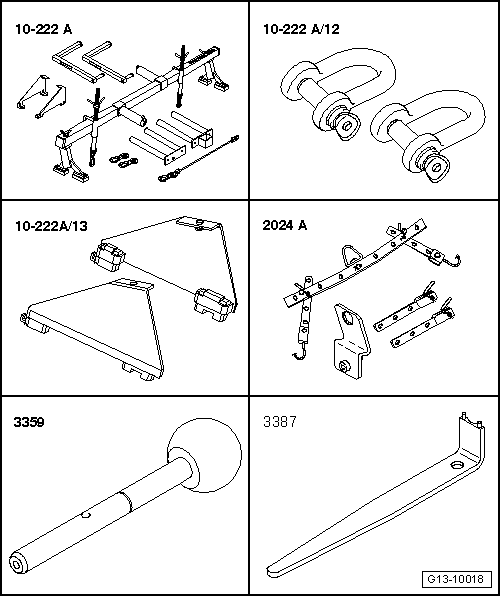 10-222 A

10-222 A/12

10-222A/13

2024 A

3359

3387

G13-10018