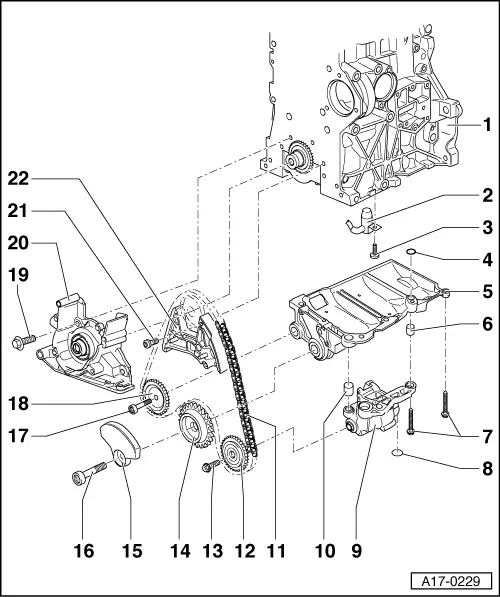 1
2
3
4
5
6
7
8
22
21
20
19
18
17
16
15
14
13
12
11
10
9
A17-0229