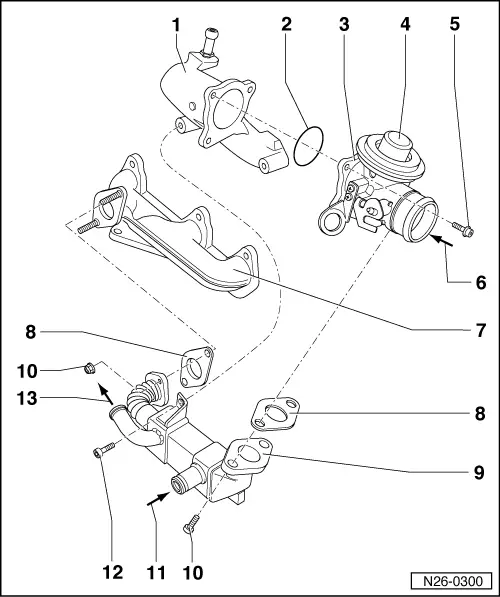 1
2
3
4
5
6
7
8
10
13
8
9
12
11
10
N26-0300