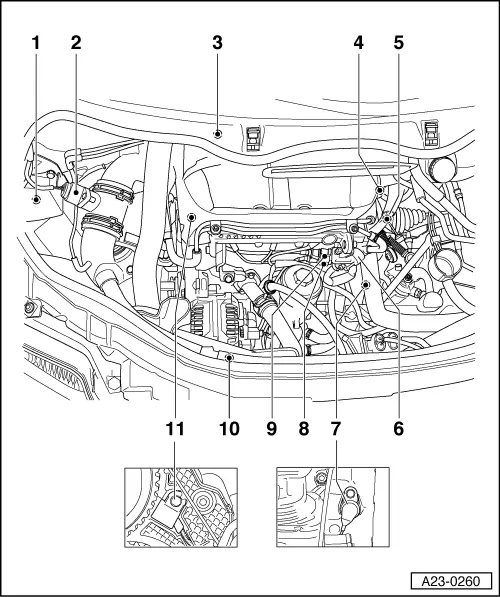 1
2
3
4
5
11
10
9
8
7
6
A23-0260