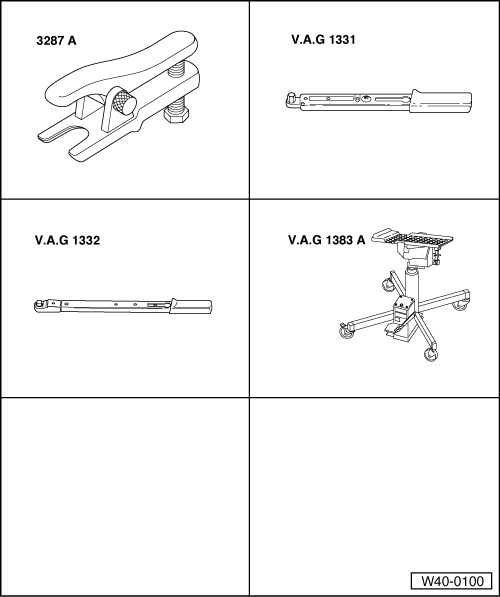 3287 A

V.A.G 1331

V.A.G 1332

V.A.G 1383 A

W40-0100