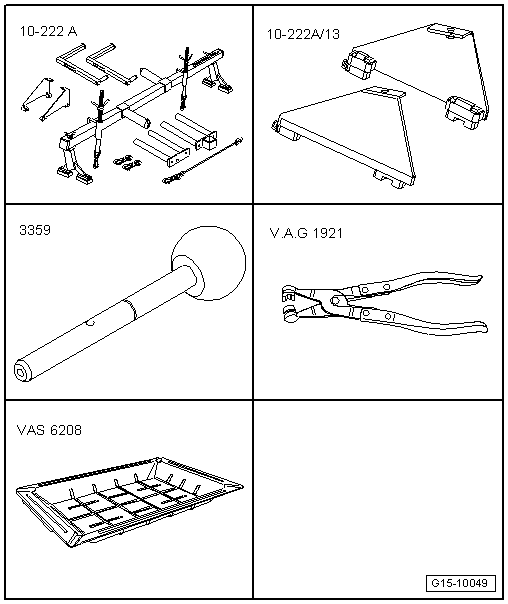 10-222 A

10-222A/13

3359

V.A.G 1921

VAS 6208

G15-10049