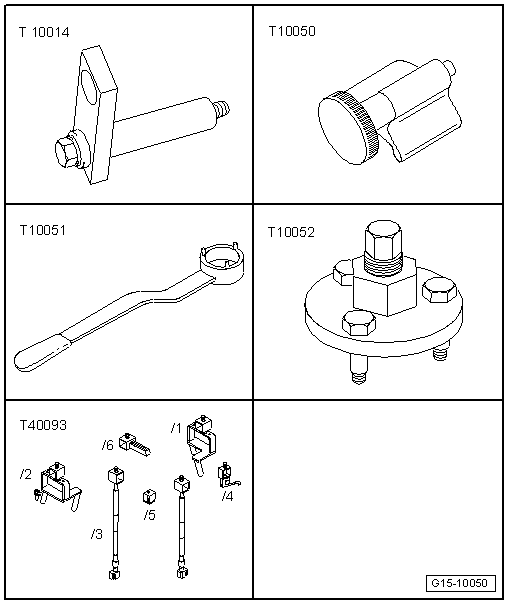 T 10014

T10050

T10051

T10052

T40093

/6

/1

/2

/4

/5

/3

G15-10050