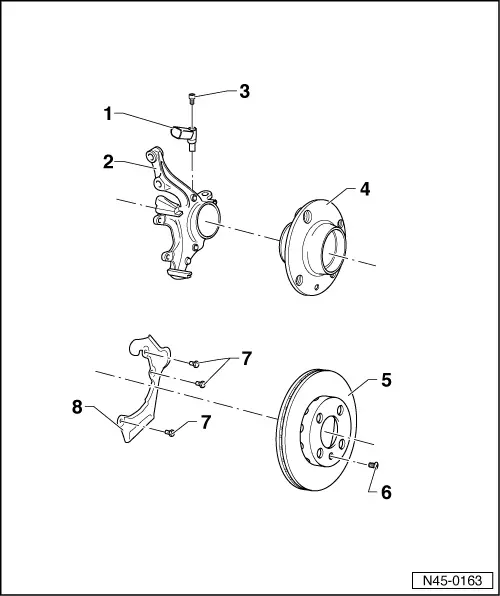 3
1
2
4
7
5
8
7
6
N45-0163