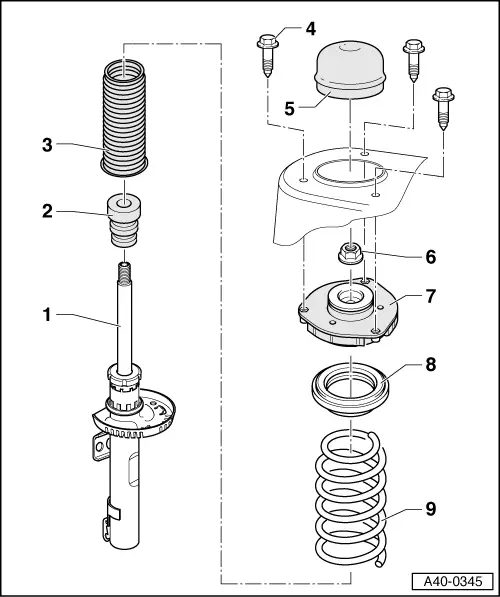 4
5
3
2
6
7
1
8
9
A40-0345