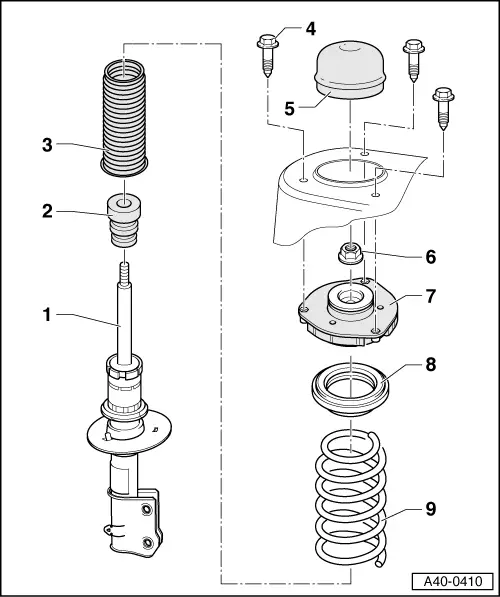 4
5
3
2
6
7
1
8
9
A40-0410