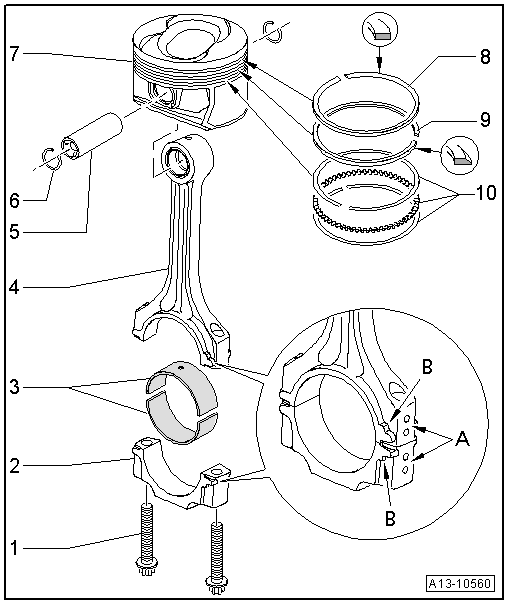 7
8
9
10
6
5
4
3
2
1
B
A
B
A13-10560