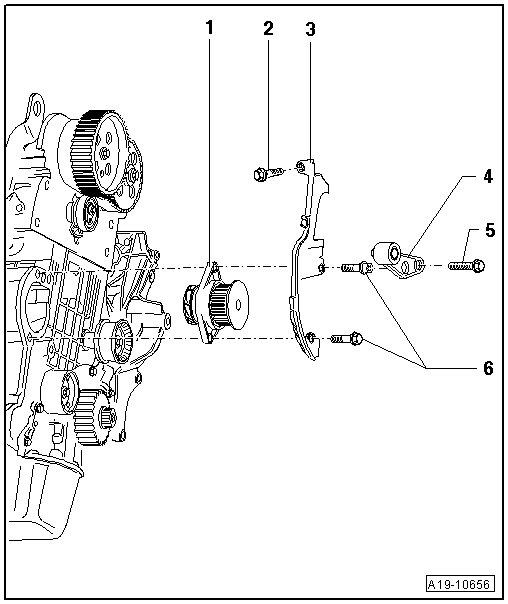 1
2
3
4
5
6
A19-10656