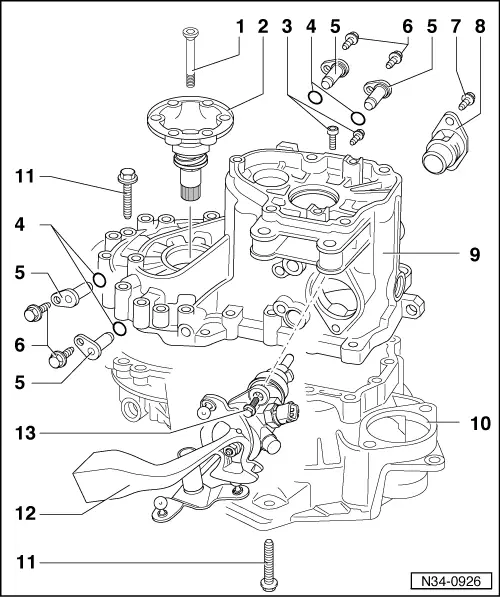 1 2 3 4 5 6 5 7 8

11

4

5

6

5

9

10

13

12

11

N34-0926