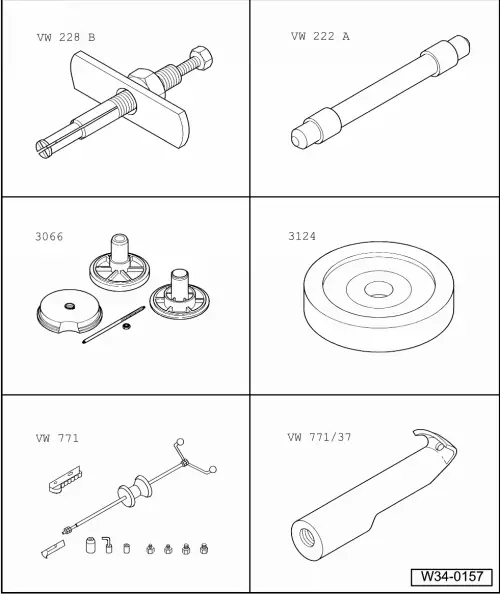 VW 228 B

VW 222 A

3066

3124

VW 771

VW 771/37

W34-0157