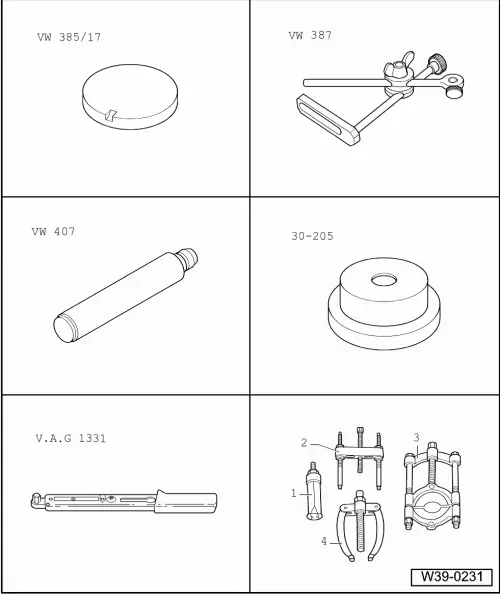 VW 385/17

VW 387

VW 407

30-205

V.A.G 1331

2

3

1

4

W39-0231